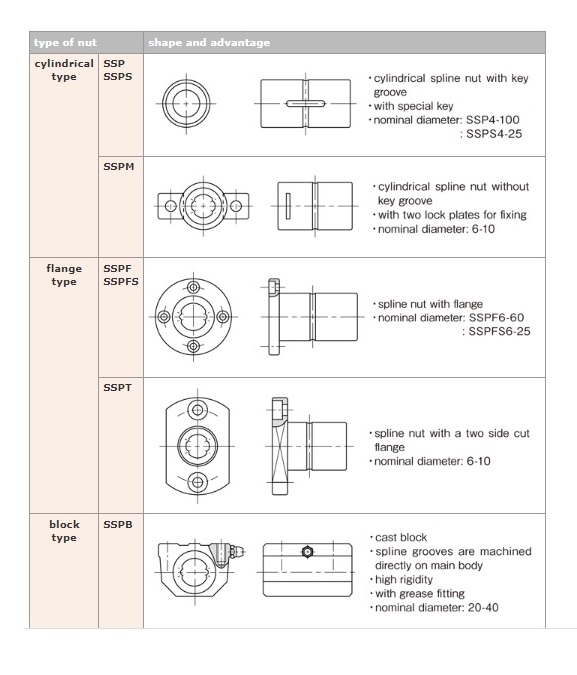 | type of nut | | shape and advantage |
|---|---|---|
| cylindrical type | SSP SSPS | ·cylindrical spline nut with key groove ·with special key ·nominal diameter: SSP4-100 : SSPS4-25 |
| | SSPM | ·cylindrical spline nut without key groove ·with two lock plates for fixing ·nominal diameter: 6-10 |
| flange type | SSPF SSPFS | ·spline nut with flange ·nominal diameter: SSPF6-60 : SSPFS6-25 |
| | SSPT | ·spline nut with a two side cut flange ·nominal diameter: 6-10 |
| block type | SSPB | ·cast block ·spline grooves are machined directly on main body ·high rigidity ·with grease fitting ·nominal diameter: 20-40 |